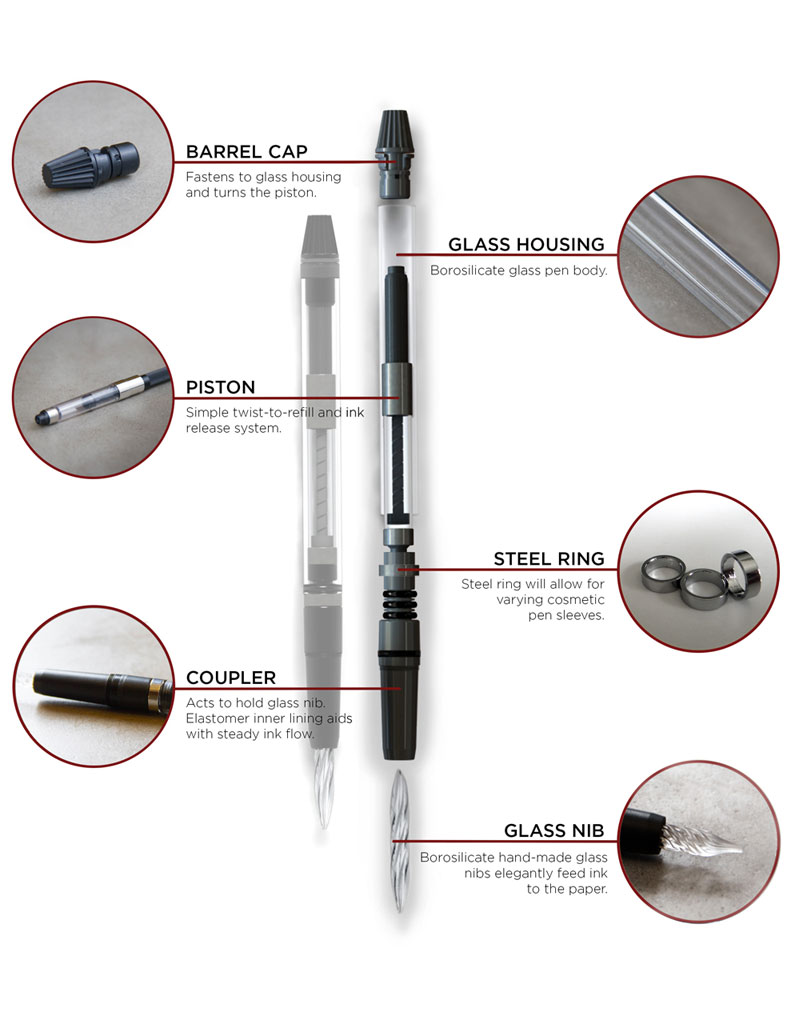 BARREL CAP
Fastens to glass housing and turns the piston.

GLASS HOUSING
Borosilicate glass pen body.

PISTON
Simple twist-to-refill and ink release system.

STEEL RING
Steel ring will allow for varying cosmetic pen sleeves.

COUPLER
Acts to hold glass nib. Elastomer inner lining aids with steady ink flow.

GLASS NIB
Borosilicate hand-made glass nibs elegantly feed ink to the paper.